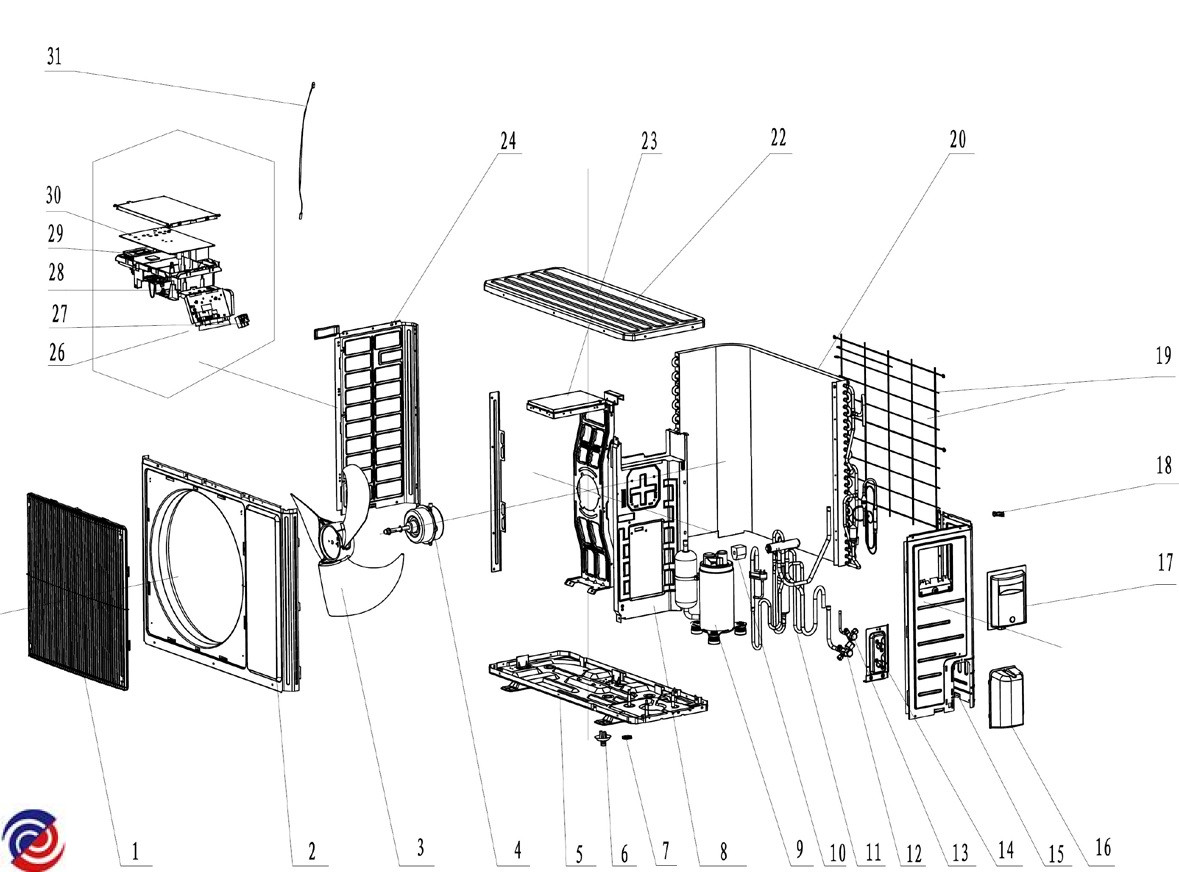 31
30
29
28
27
26
24
23
22
20
19
18
17
1
2
3
4
5
6
7
8
9
10
11
12
13
14
15
16